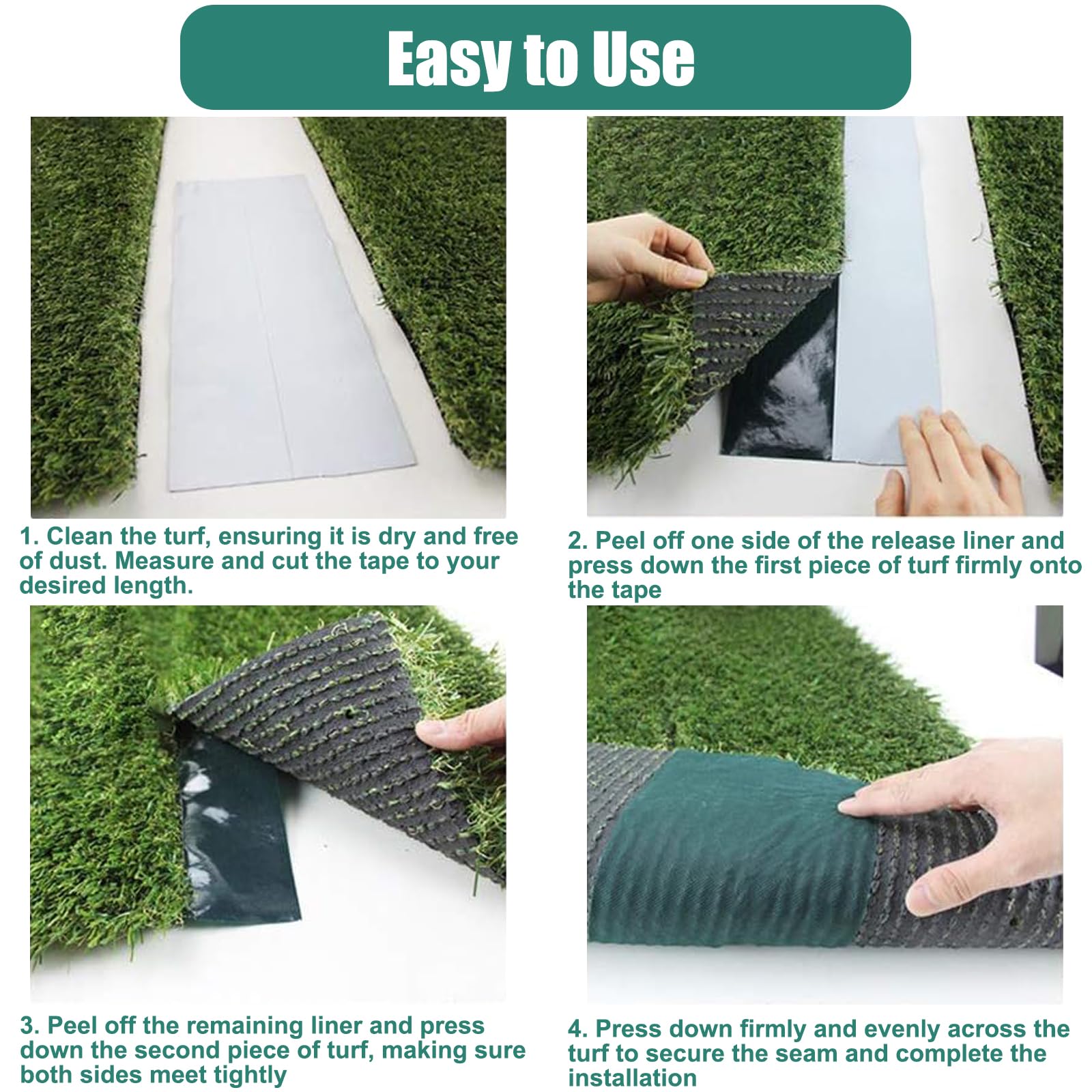 Easy to Use

1. Clean the turf, ensuring it is dry and free of dust. Measure and cut the tape to your desired length.

2. Peel off one side of the release liner and press down the first piece of turf firmly onto the tape

3. Peel off the remaining liner and press down the second piece of turf, making sure both sides meet tightly

4. Press down firmly and evenly across the turf to secure the seam and complete the installation