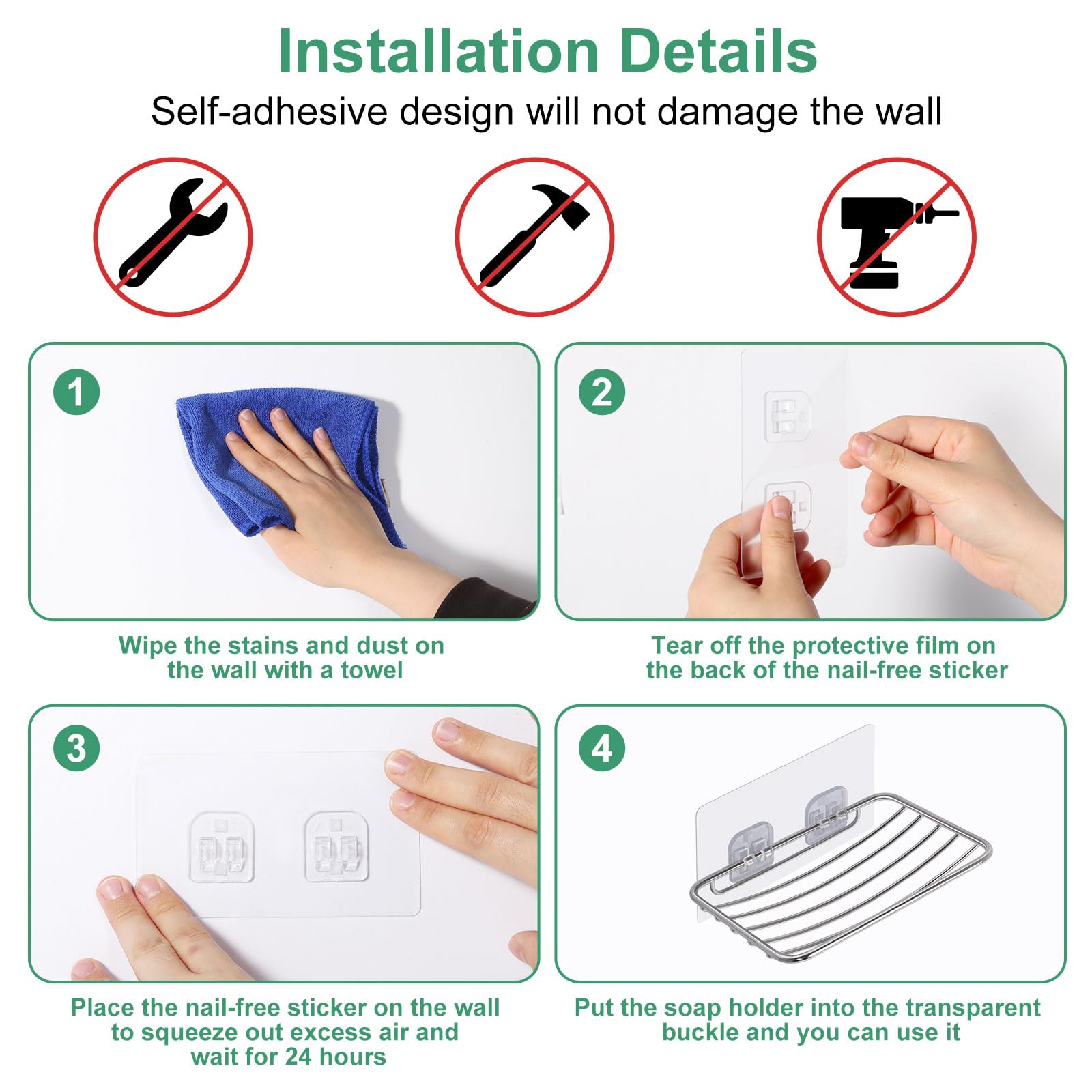 Installation Details

Self-adhesive design will not damage the wall

1

Wipe the stains and dust on the wall with a towel

2

Tear off the protective film on the back of the nail-free sticker

3

Place the nail-free sticker on the wall to squeeze out excess air and wait for 24 hours

4

Put the soap holder into the transparent buckle and you can use it