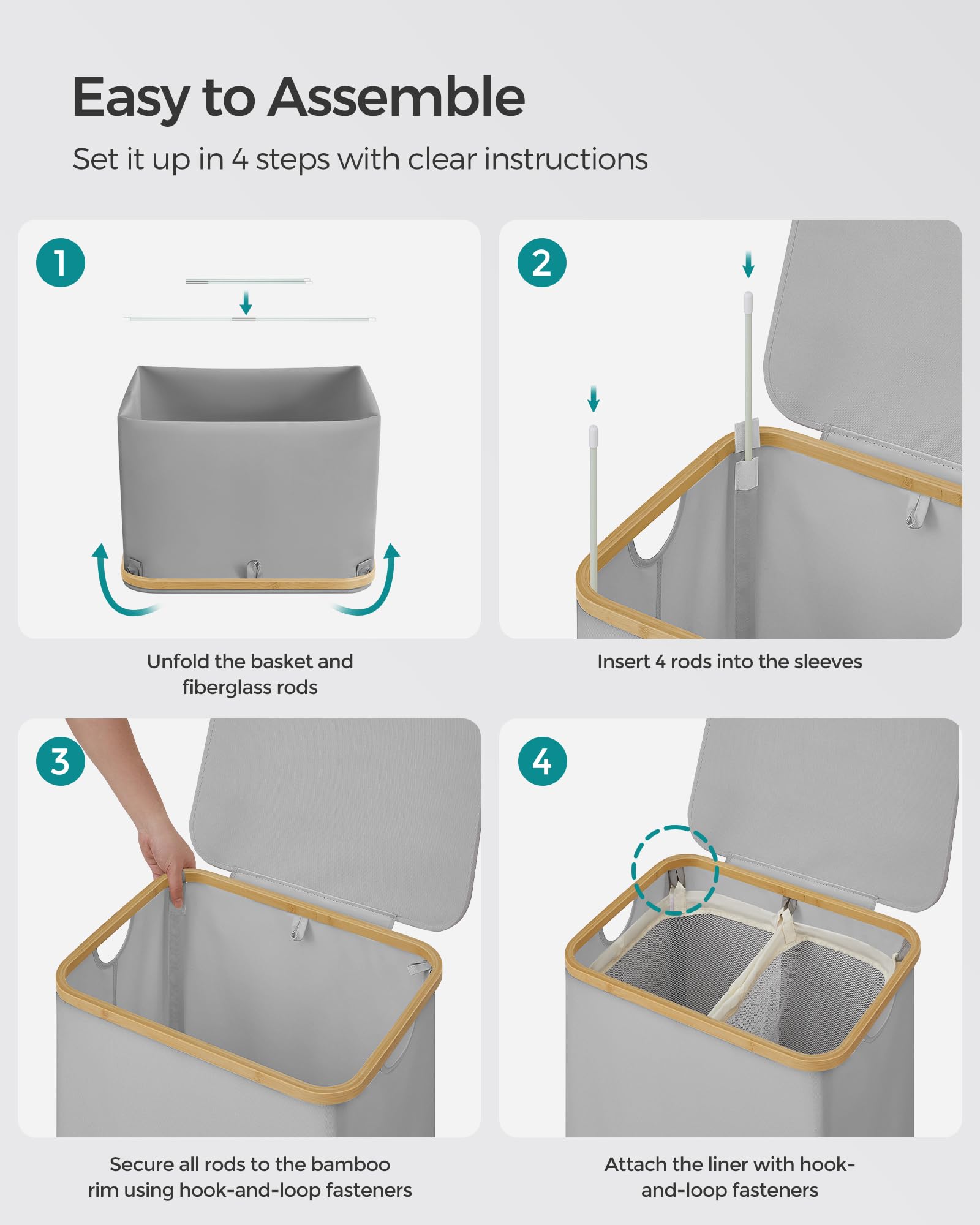 Easy to Assemble

Set it up in 4 steps with clear instructions

1

Unfold the basket and fiberglass rods

2

Insert 4 rods into the sleeves

3

Secure all rods to the bamboo rim using hook-and-loop fasteners

4

Attach the liner with hook-and-loop fasteners