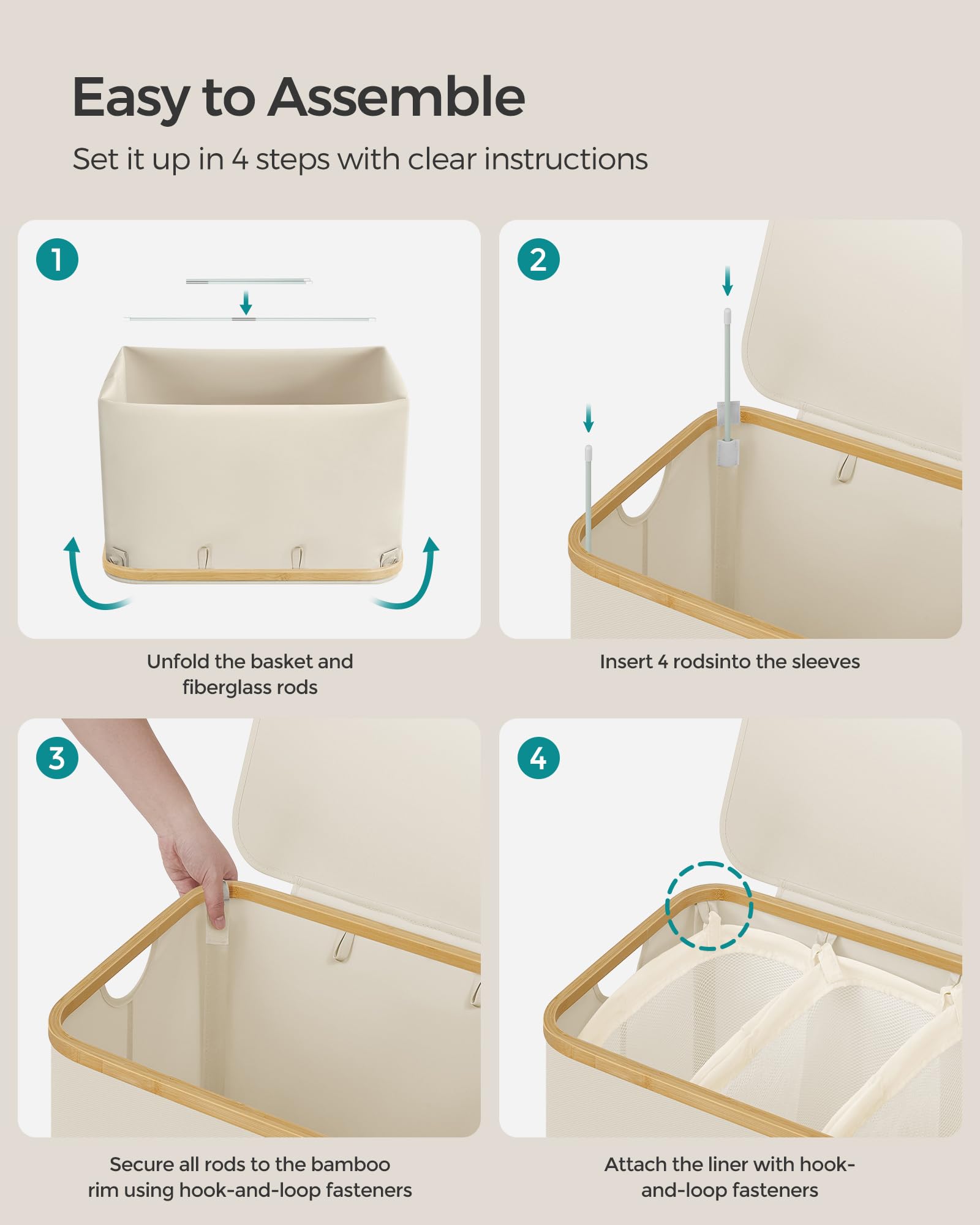 Easy to Assemble

Set it up in 4 steps with clear instructions

1

Unfold the basket and fiberglass rods

2

Insert 4 rodsinto the sleeves

3

Secure all rods to the bamboo rim using hook-and-loop fasteners

4

Attach the liner with hook-and-loop fasteners