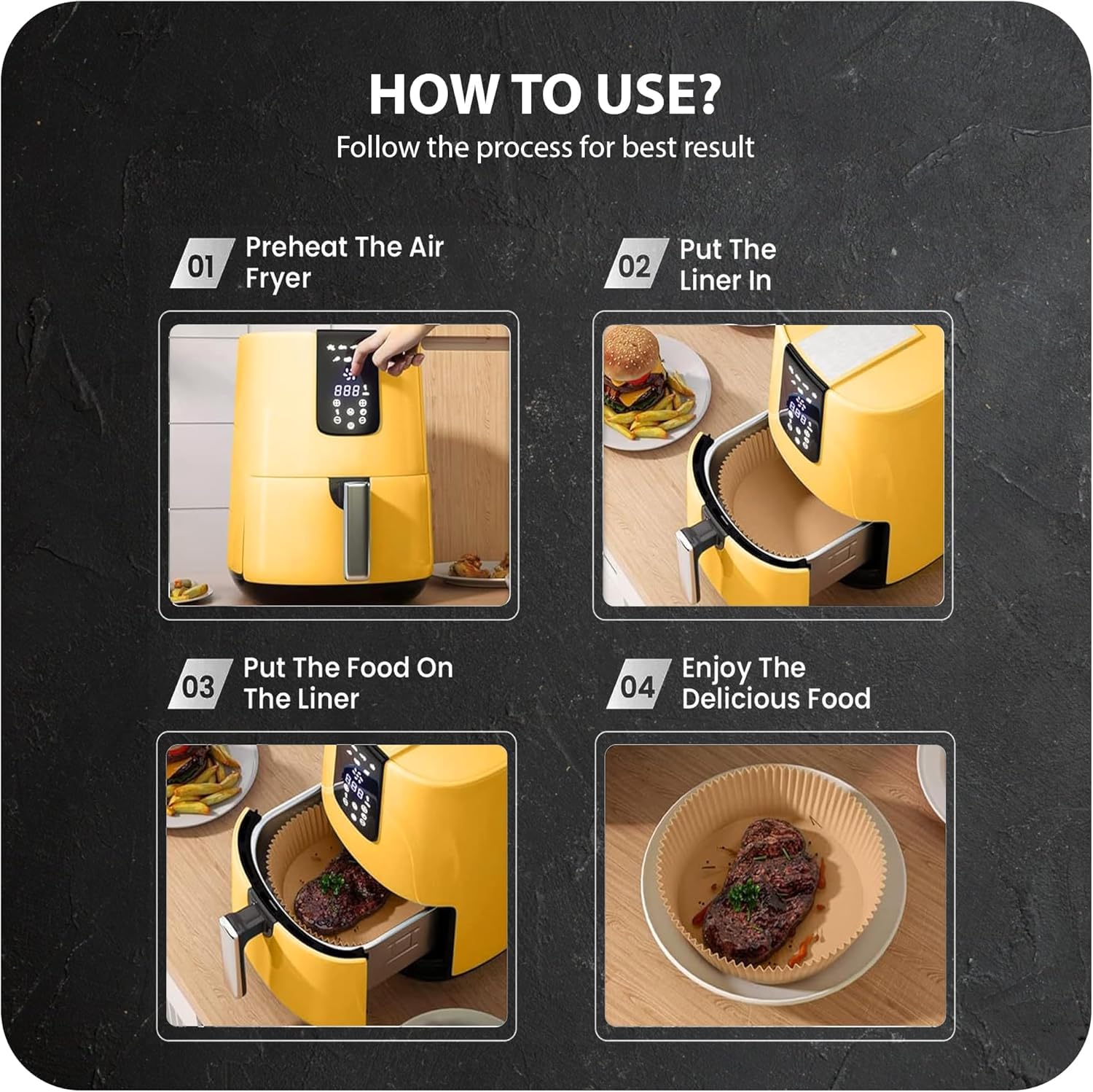 HOW TO USE?
Follow the process for best result

01 Preheat The Air Fryer

02 Put The Liner In

03 Put The Food On The Liner

04 Enjoy The Delicious Food