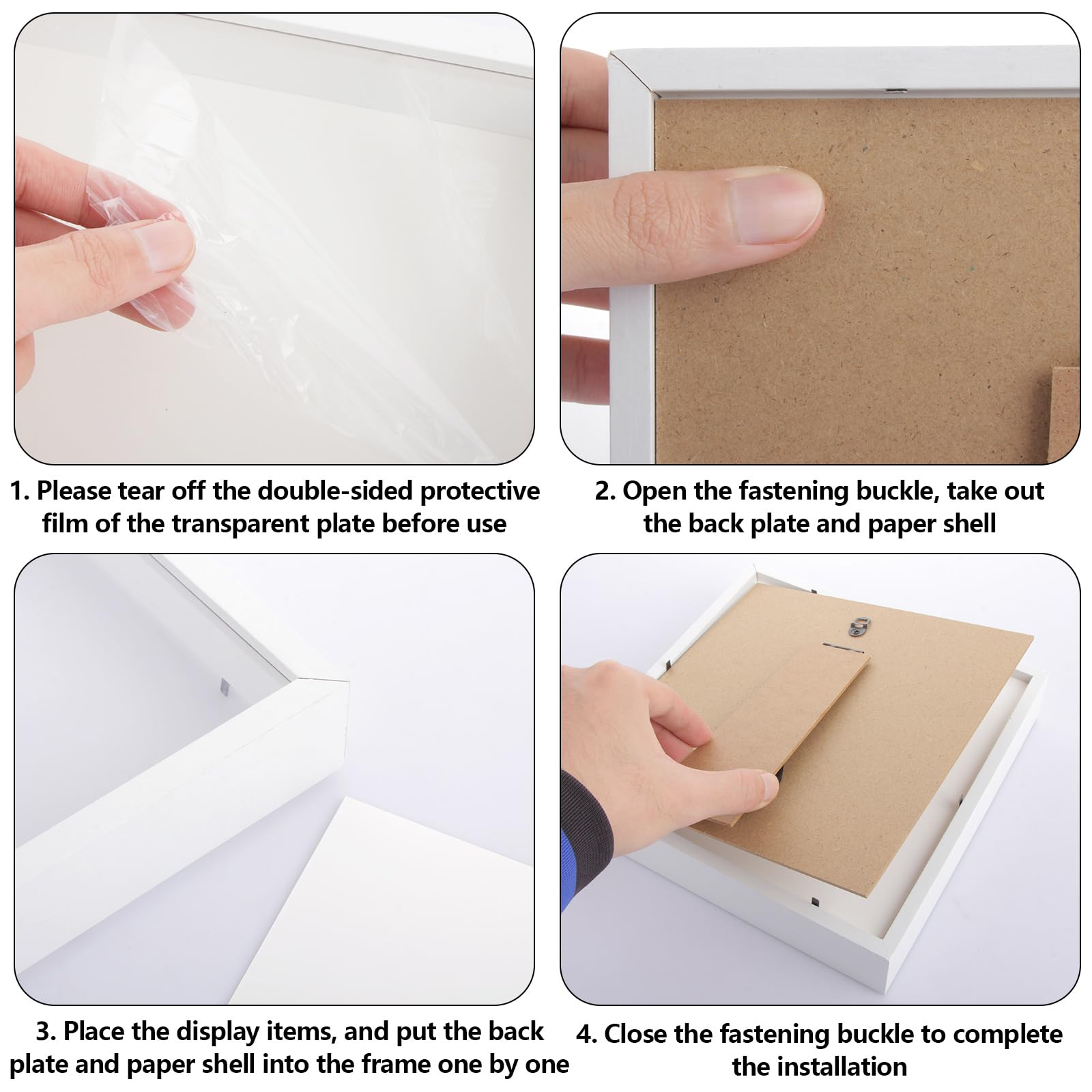 1. Please tear off the double-sided protective film of the transparent plate before use

2. Open the fastening buckle, take out the back plate and paper shell

3. Place the display items, and put the back plate and paper shell into the frame one by one

4. Close the fastening buckle to complete the installation