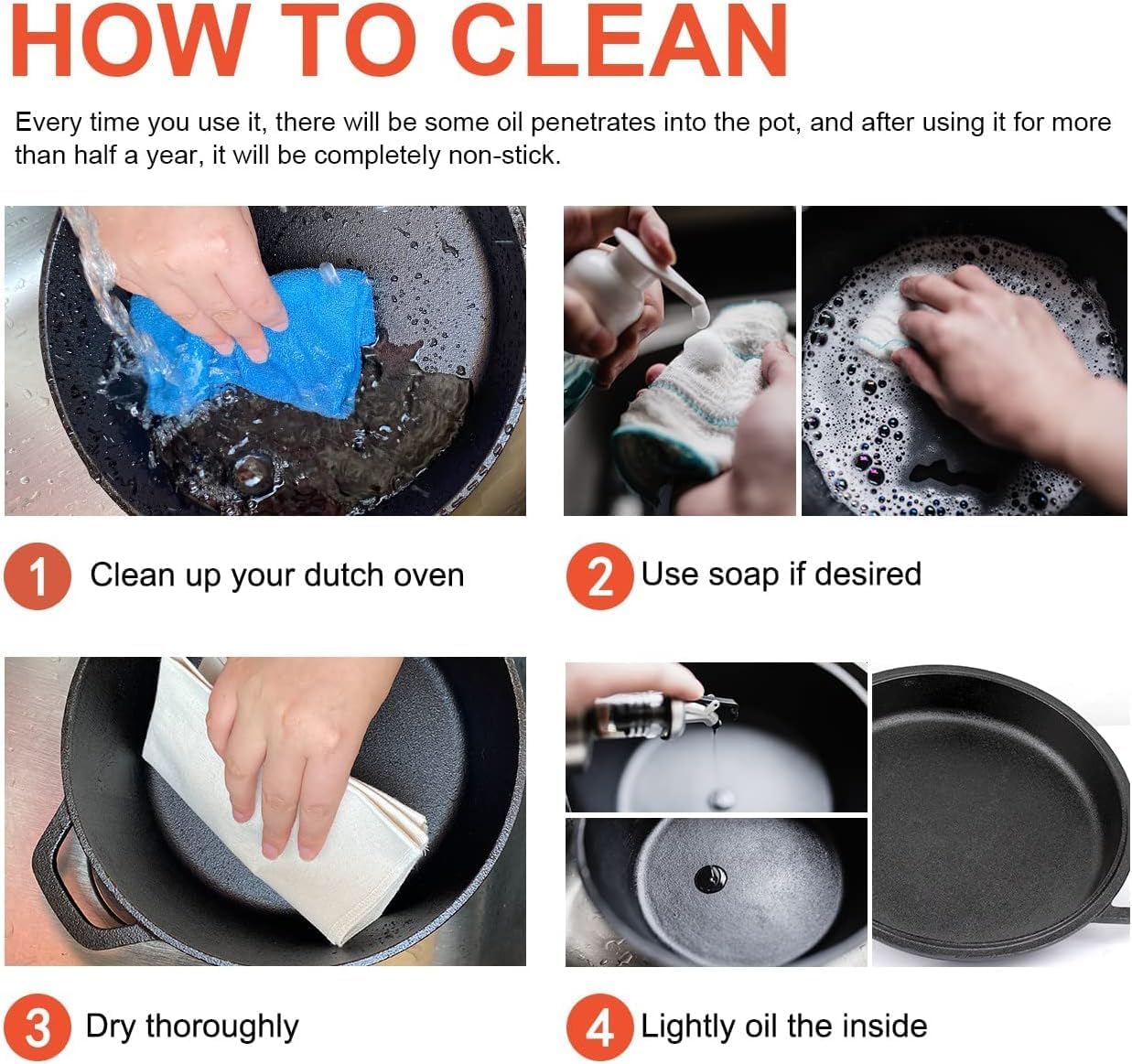 HOW TO CLEAN

Every time you use it, there will be some oil penetrates into the pot, and after using it for more than half a year, it will be completely non-stick.

1 Clean up your dutch oven

2 Use soap if desired

3 Dry thoroughly

4 Lightly oil the inside