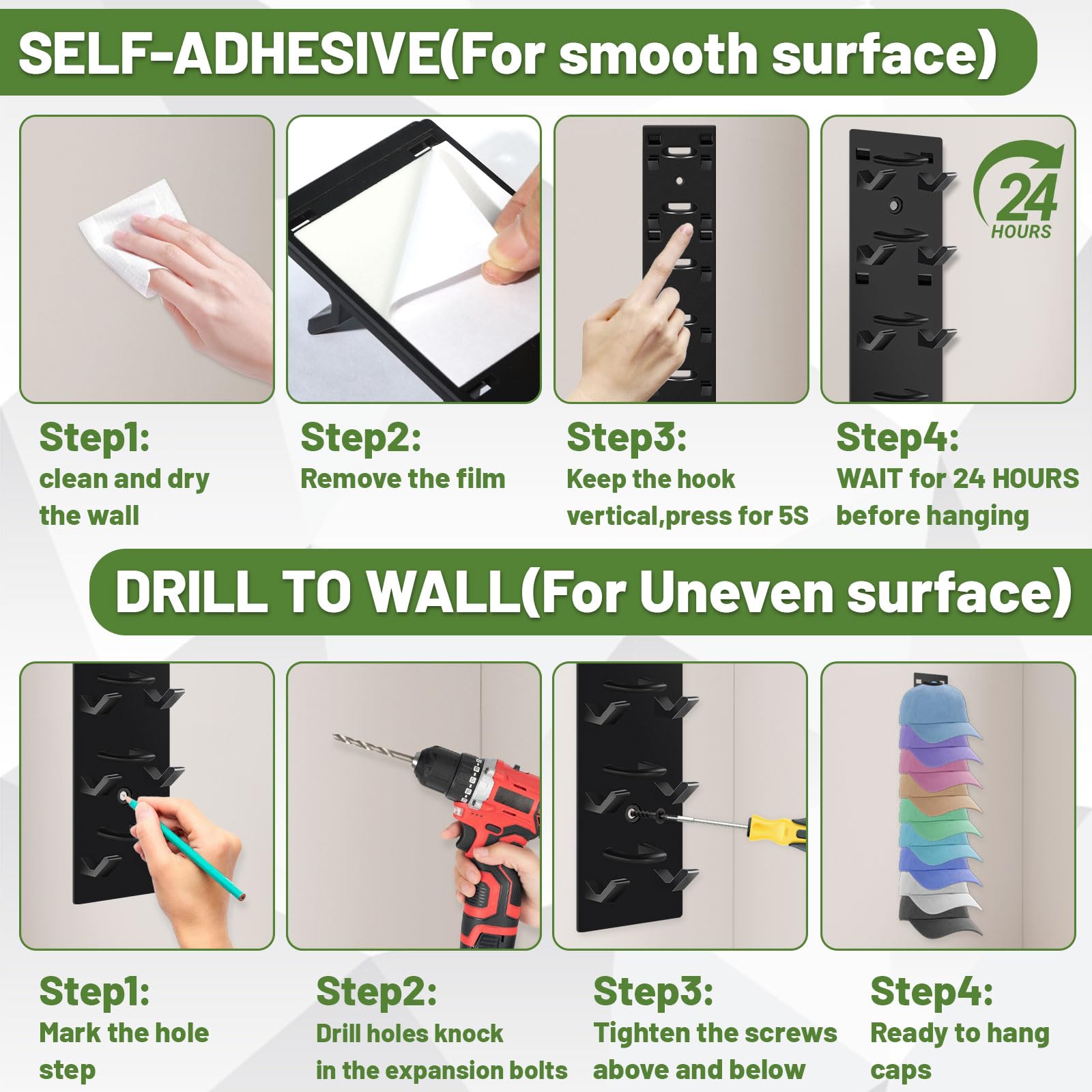 SELF-ADHESIVE(For smooth surface)

24 HOURS

Step1:
clean and dry the wall

Step2:
Remove the film

Step3:
Keep the hook vertical,press for 5S

Step4:
WAIT for 24 HOURS before hanging

DRILL TO WALL(For Uneven surface)

Step1:
Mark the hole step

Step2:
Drill holes knock in the expansion bolts

Step3:
Tighten the screws above and below

Step4:
Ready to hang caps