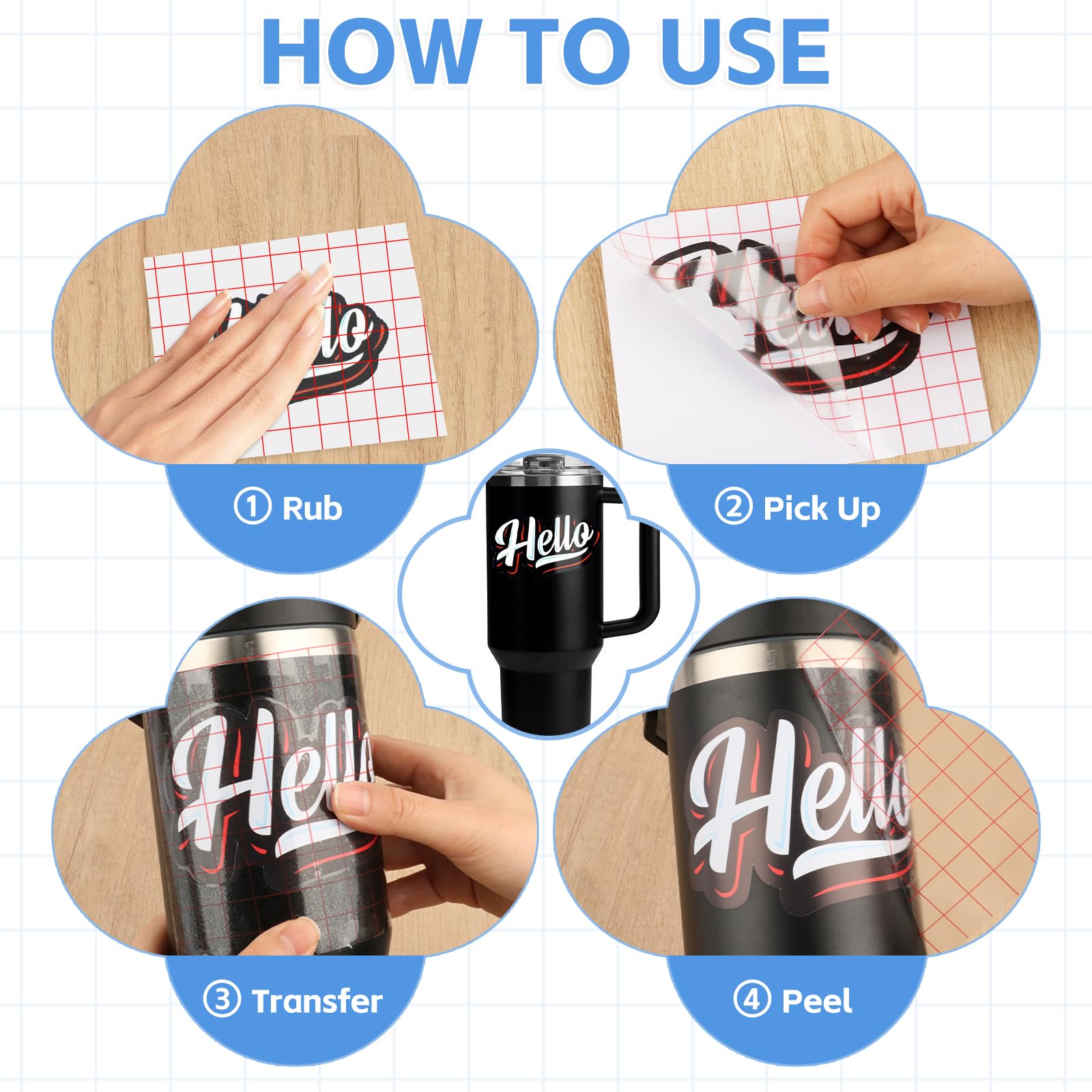 HOW TO USE

① Rub

② Pick Up

Hello

③ Transfer

④ Peel