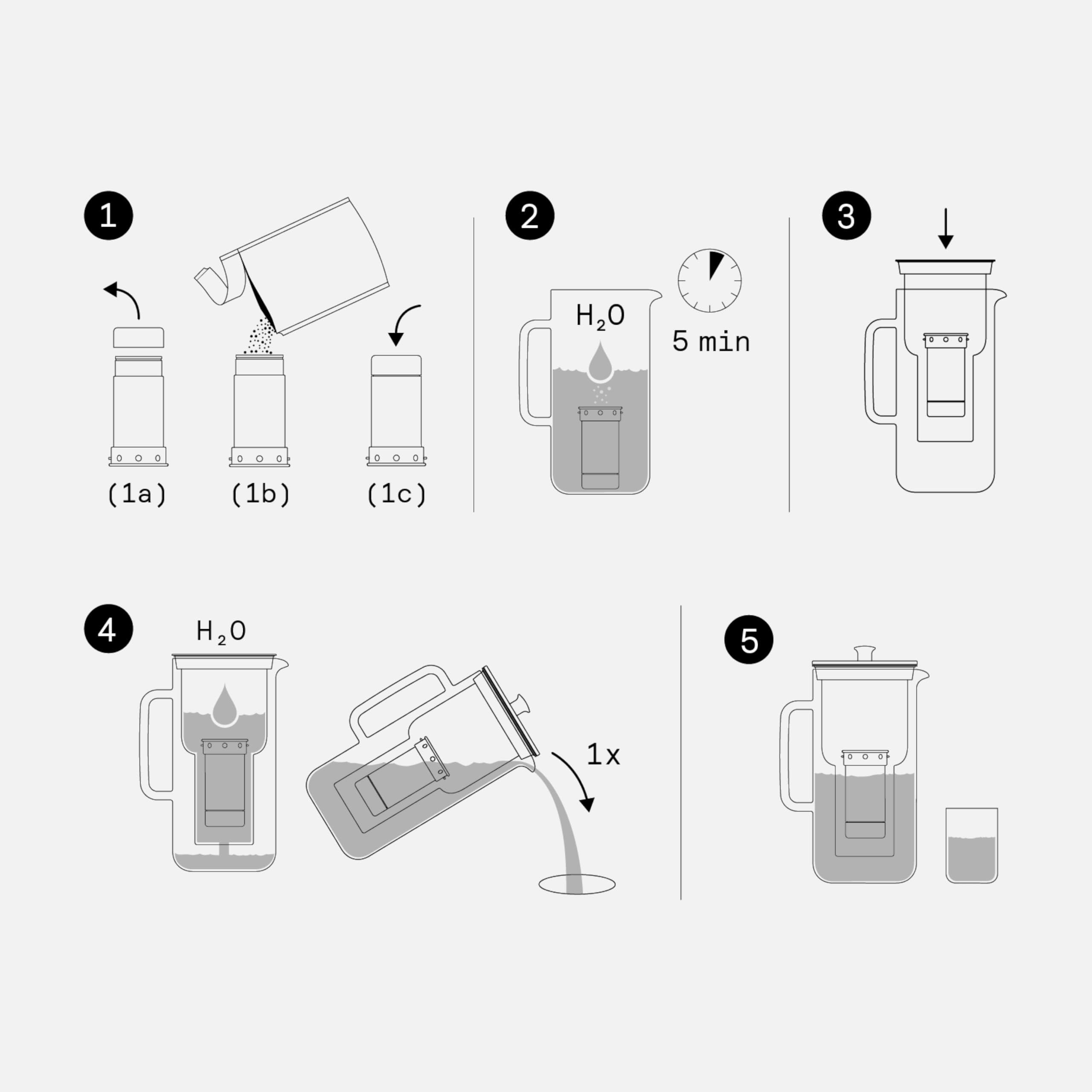 1

(1a)

(1b)

(1c)

2

$H_2O$

5 min

3

4

$H_2O$

1x

5