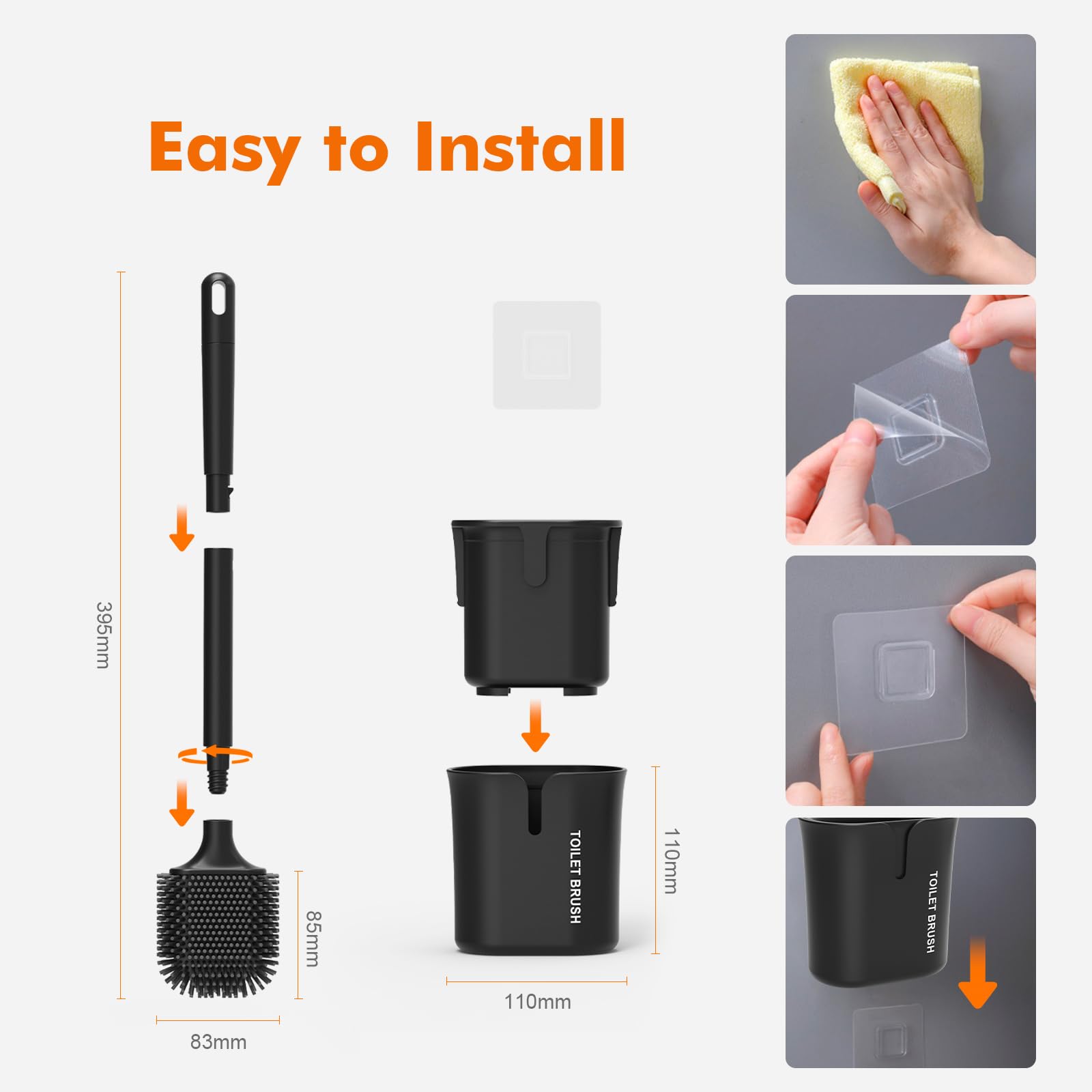 Easy to Install

395mm

85mm

83mm

TOILET BRUSH

110mm

110mm

TOILET BRUSH