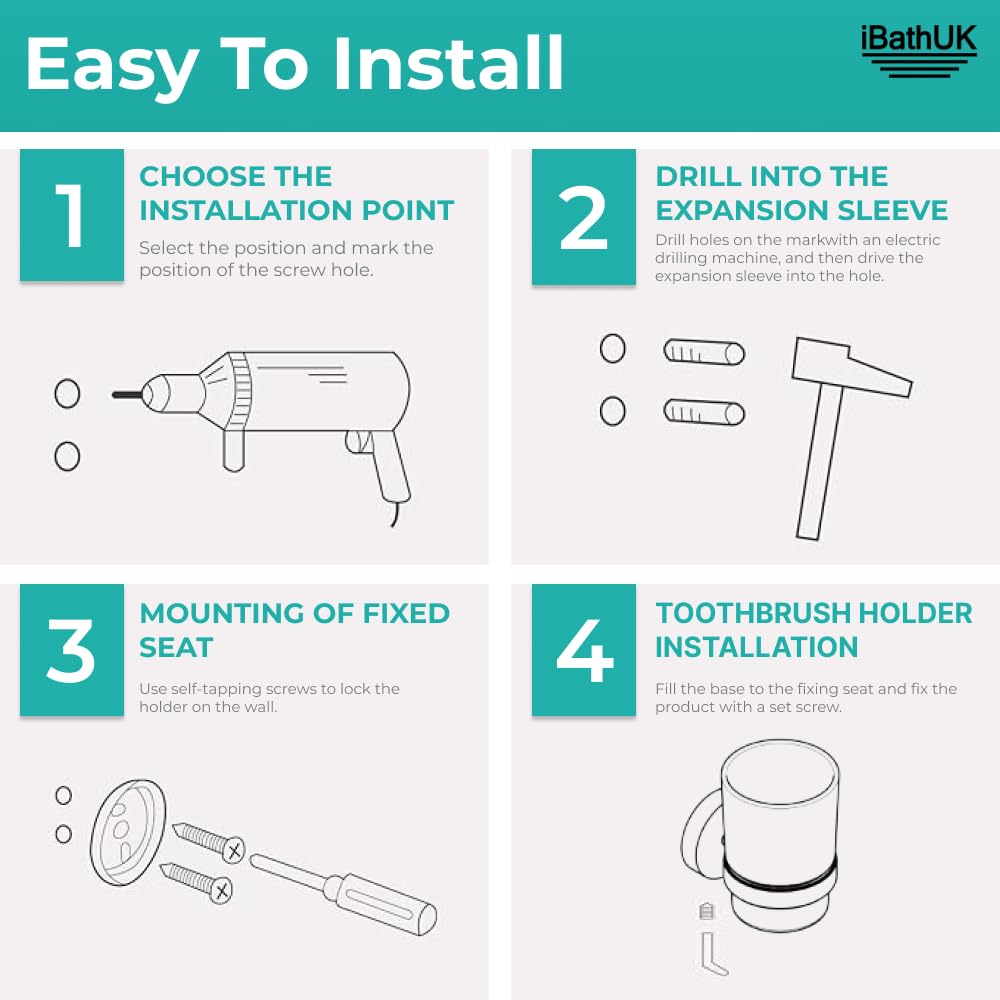 Easy To Install

iBathUK

1
CHOOSE THE INSTALLATION POINT
Select the position and mark the position of the screw hole.

2
DRILL INTO THE EXPANSION SLEEVE
Drill holes on the markwith an electric drilling machine, and then drive the expansion sleeve into the hole.

3
MOUNTING OF FIXED SEAT
Use self-tapping screws to lock the holder on the wall.

4
TOOTHBRUSH HOLDER INSTALLATION
Fill the base to the fixing seat and fix the product with a set screw.