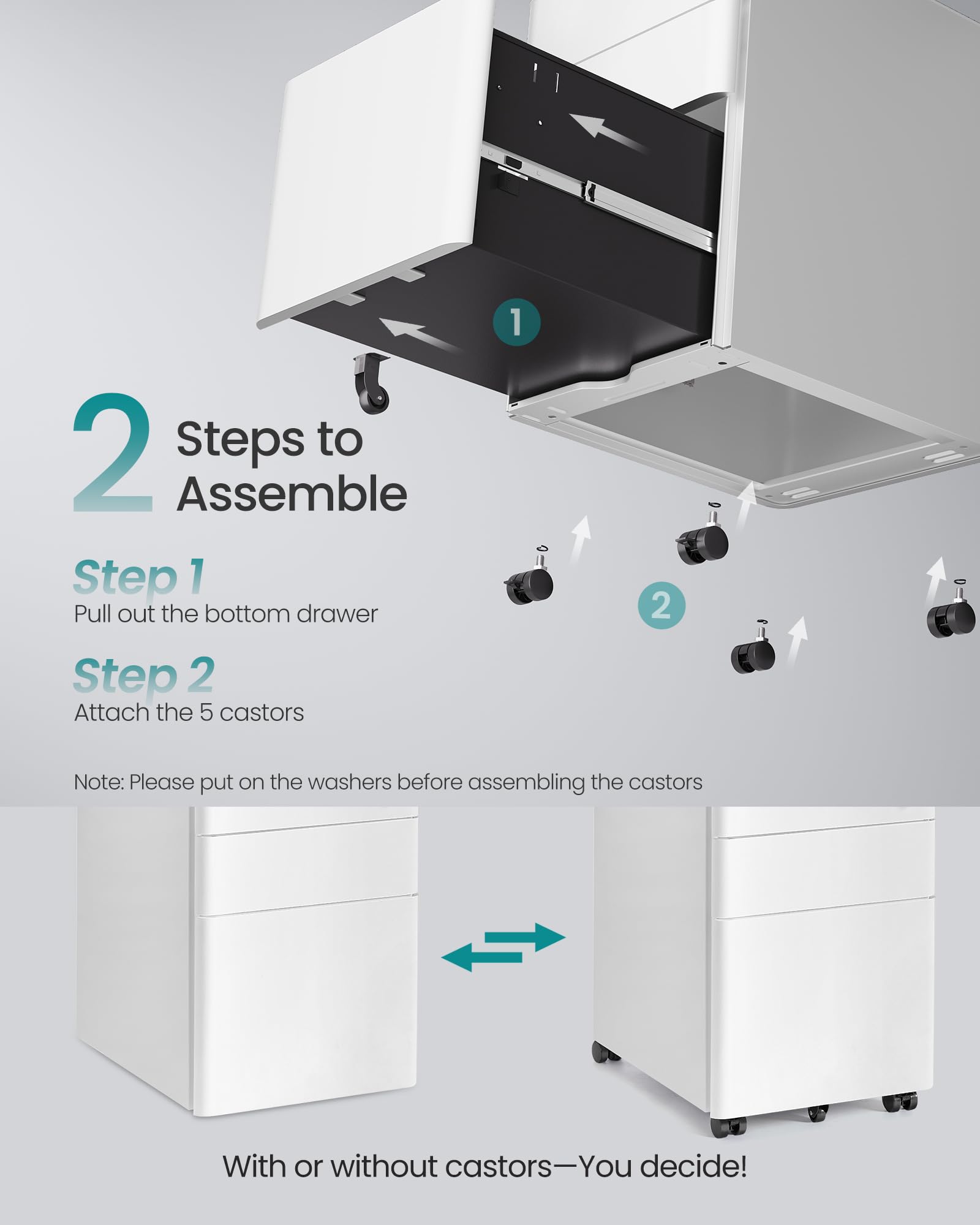 1

2 Steps to Assemble

Step 1
Pull out the bottom drawer

Step 2
Attach the 5 castors

2

Note: Please put on the washers before assembling the castors

With or without castors—You decide!