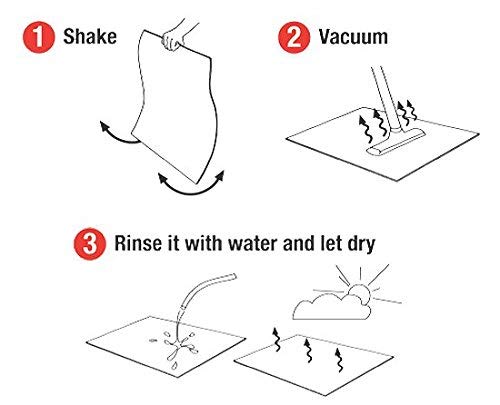 1 Shake

2 Vacuum

3 Rinse it with water and let dry